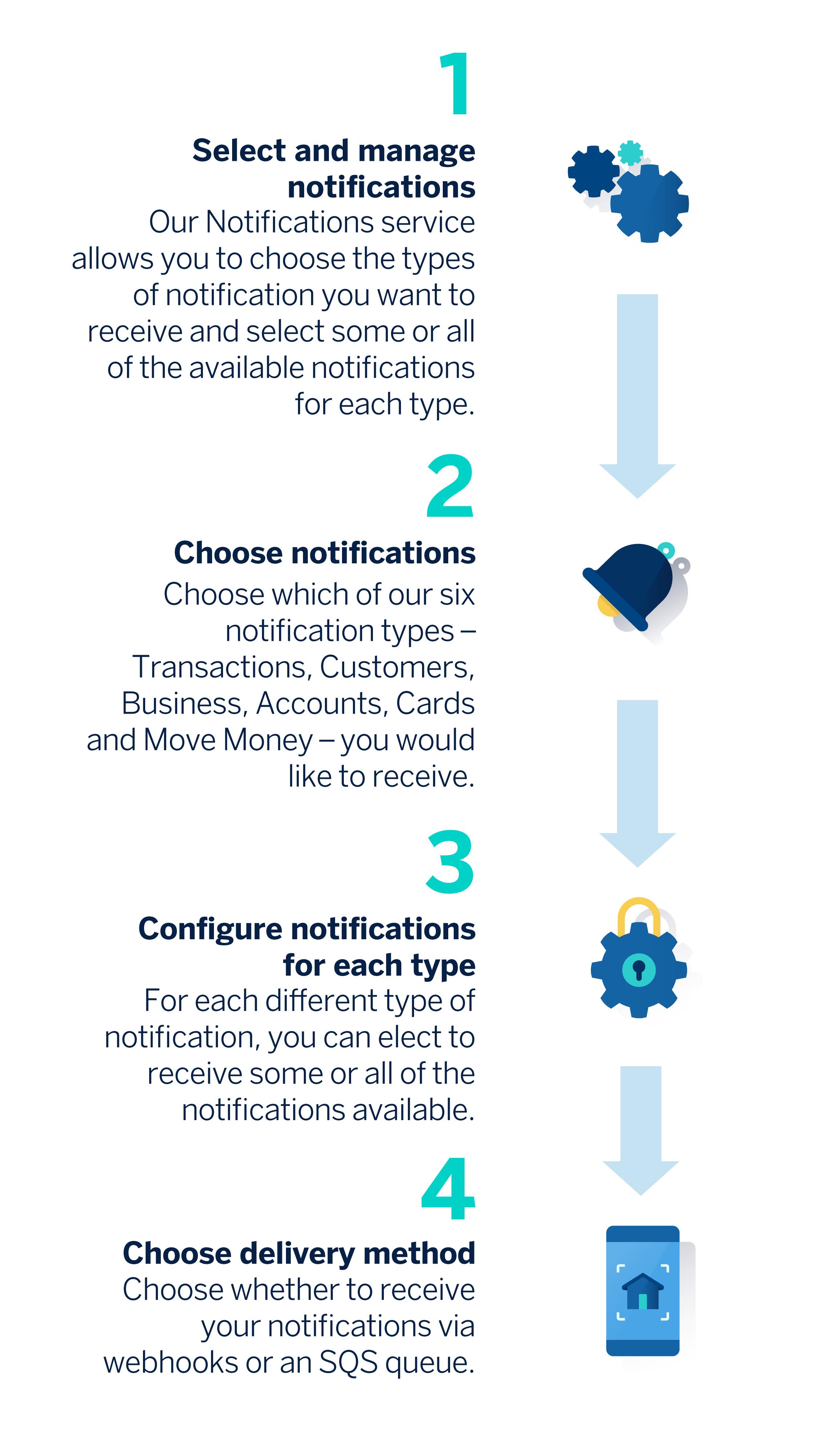 1

Select and manage notifications
Our Notifications service allows you to choose the types of notification you want to receive and select some or all of the available notifications for each type.

2

Choose notifications
Choose which of our six notification types – Transactions, Customers, Business, Accounts, Cards and Move Money – you would like to receive.

3

Configure notifications for each type
For each different type of notification, you can elect to receive some or all of the notifications available.

4

Choose delivery method
Choose whether to receive your notifications via webhooks or an SQS queue.