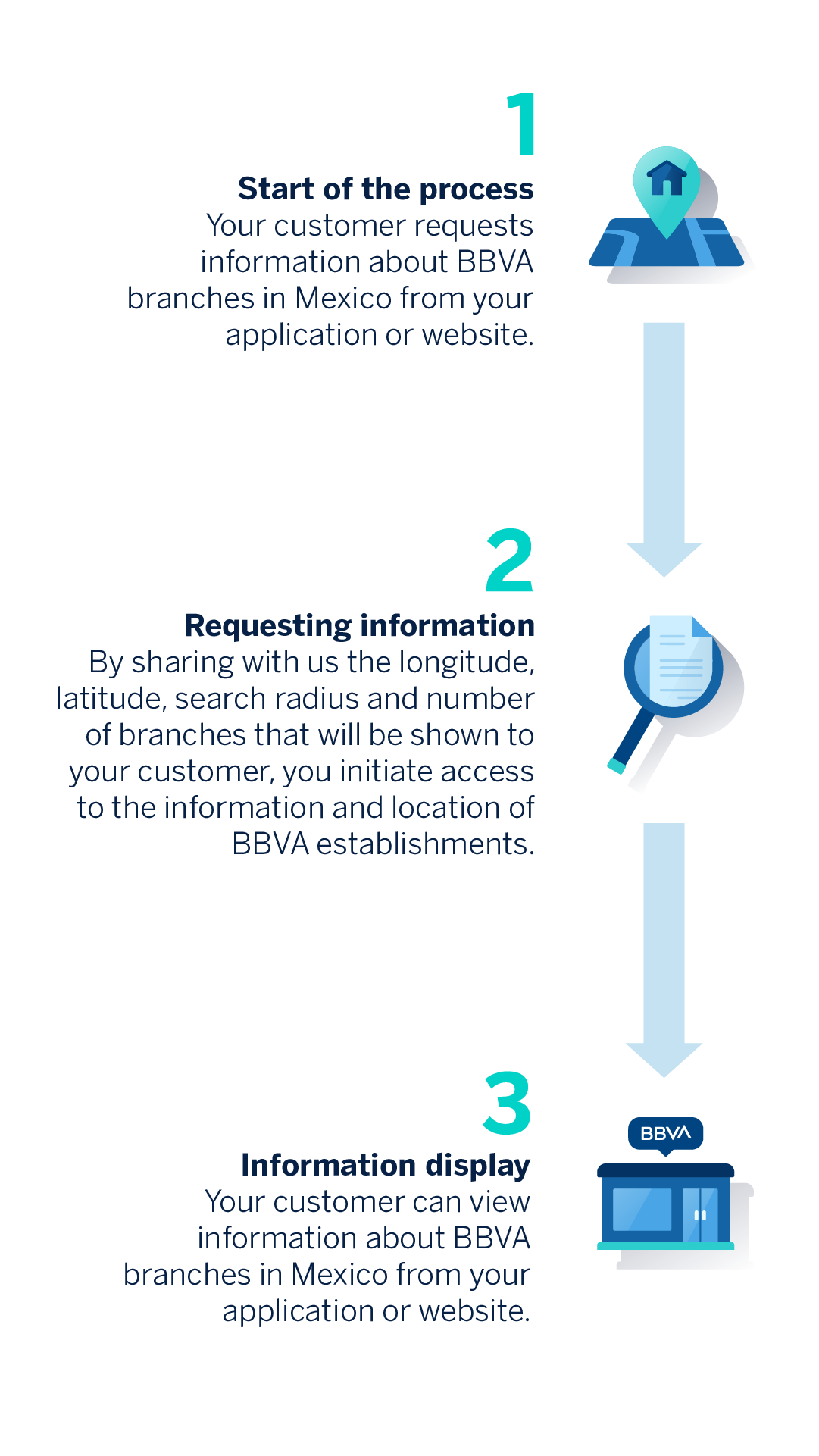 1

Start of the process
Your customer requests information about BBVA branches in Mexico from your application or website.

2

Requesting information
By sharing with us the longitude, latitude, search radius and number of branches that will be shown to your customer, you initiate access to the information and location of BBVA establishments.

3

Information display
Your customer can view information about BBVA branches in Mexico from your application or website.

BBVA